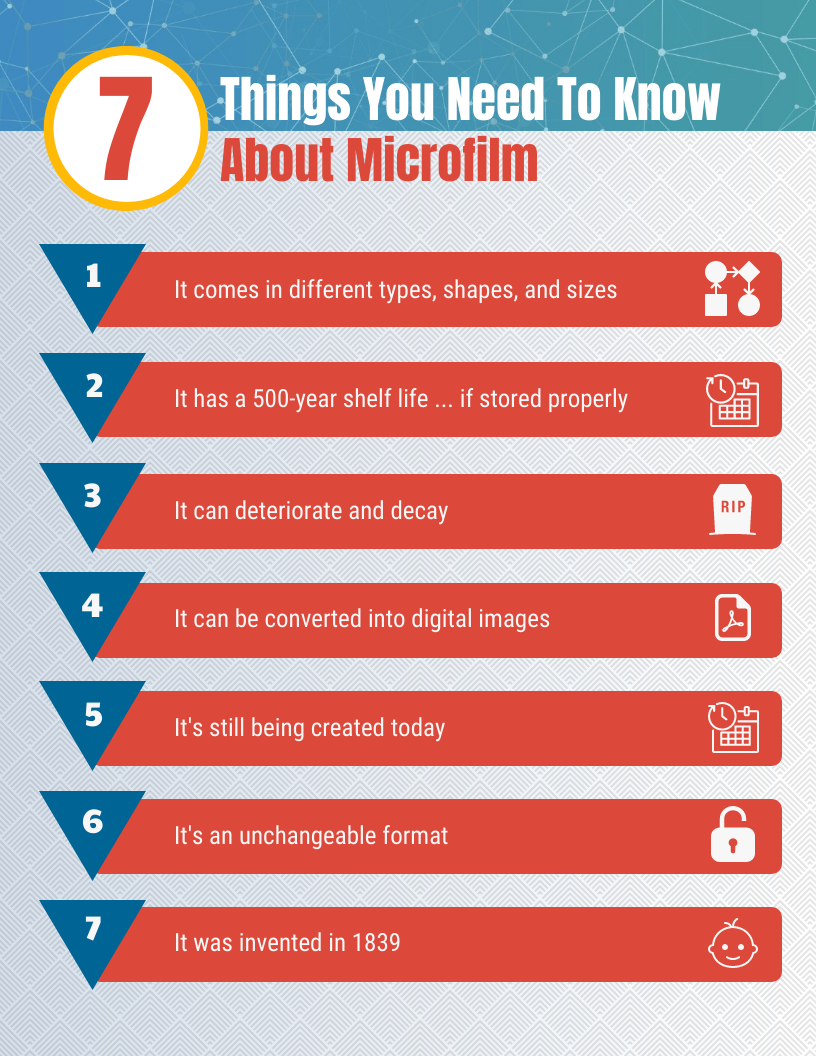 7 Things You Need To Know About Microfilm

1 It comes in different types, shapes, and sizes

2 It has a 500-year shelf life ... if stored properly

3 It can deteriorate and decay

RIP

4 It can be converted into digital images

5 It's still being created today

6 It's an unchangeable format

7 It was invented in 1839